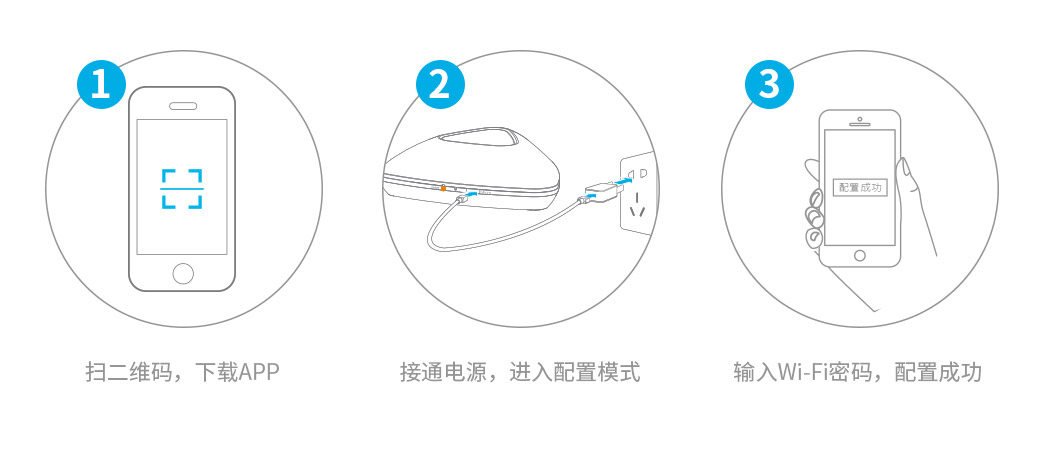 1

扫二维码，下载APP

2

接通电源，进入配置模式

3

配置成功

输入Wi-Fi密码，配置成功